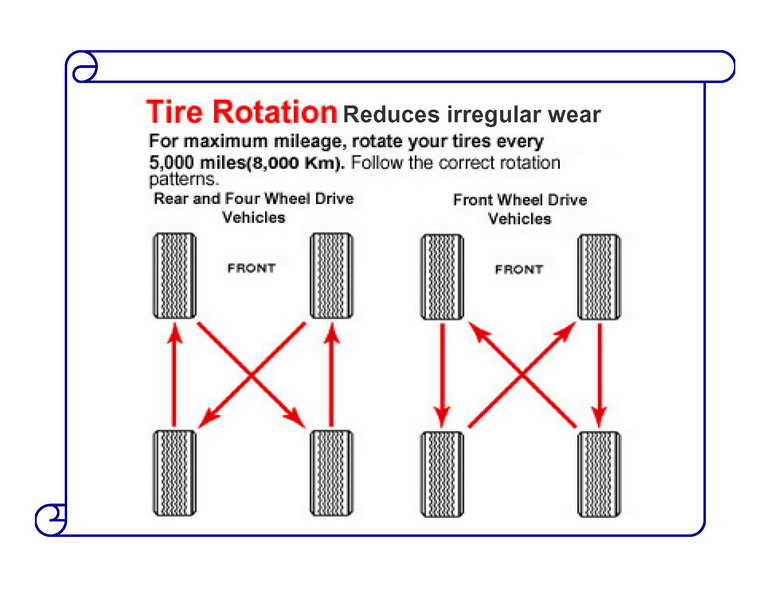 Tire Rotation Reduces irregular wear

For maximum mileage, rotate your tires every 5,000 miles(8,000 Km). Follow the correct rotation patterns.

Rear and Four Wheel Drive Vehicles

FRONT

Front Wheel Drive Vehicles

FRONT